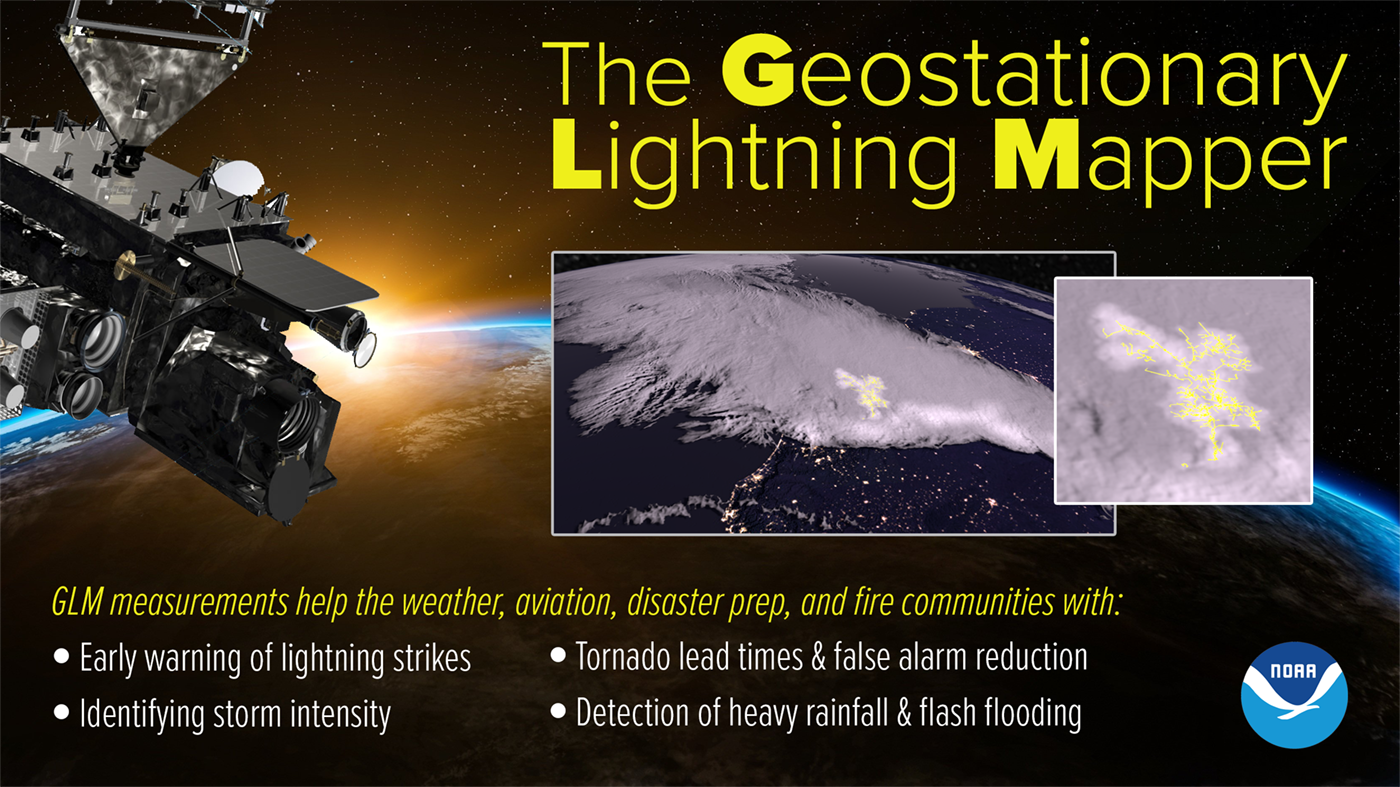 The Geostationary Lightning Mapper

GLM measurements help the weather, aviation, disaster prep, and fire communities with:

• Early warning of lightning strikes
• Identifying storm intensity

• Tornado lead times & false alarm reduction
• Detection of heavy rainfall & flash flooding

NOAA